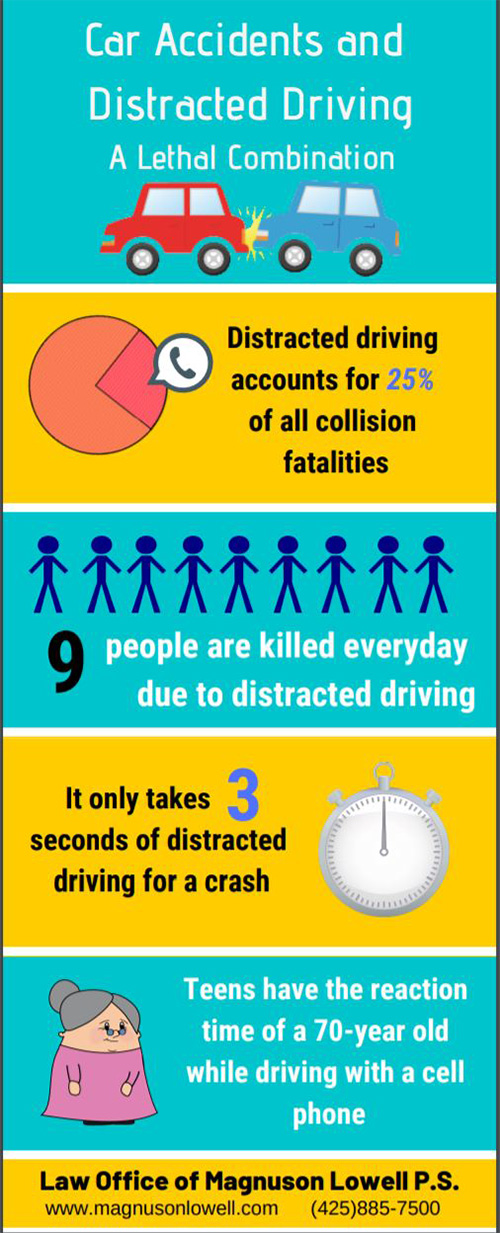 Car Accidents and Distracted Driving
A Lethal Combination

Distracted driving accounts for 25% of all collision fatalities

9 people are killed everyday due to distracted driving

It only takes 3 seconds of distracted driving for a crash

Teens have the reaction time of a 70-year old while driving with a cell phone

Law Office of Magnuson Lowell P.S.
www.magnusonlowell.com (425)885-7500